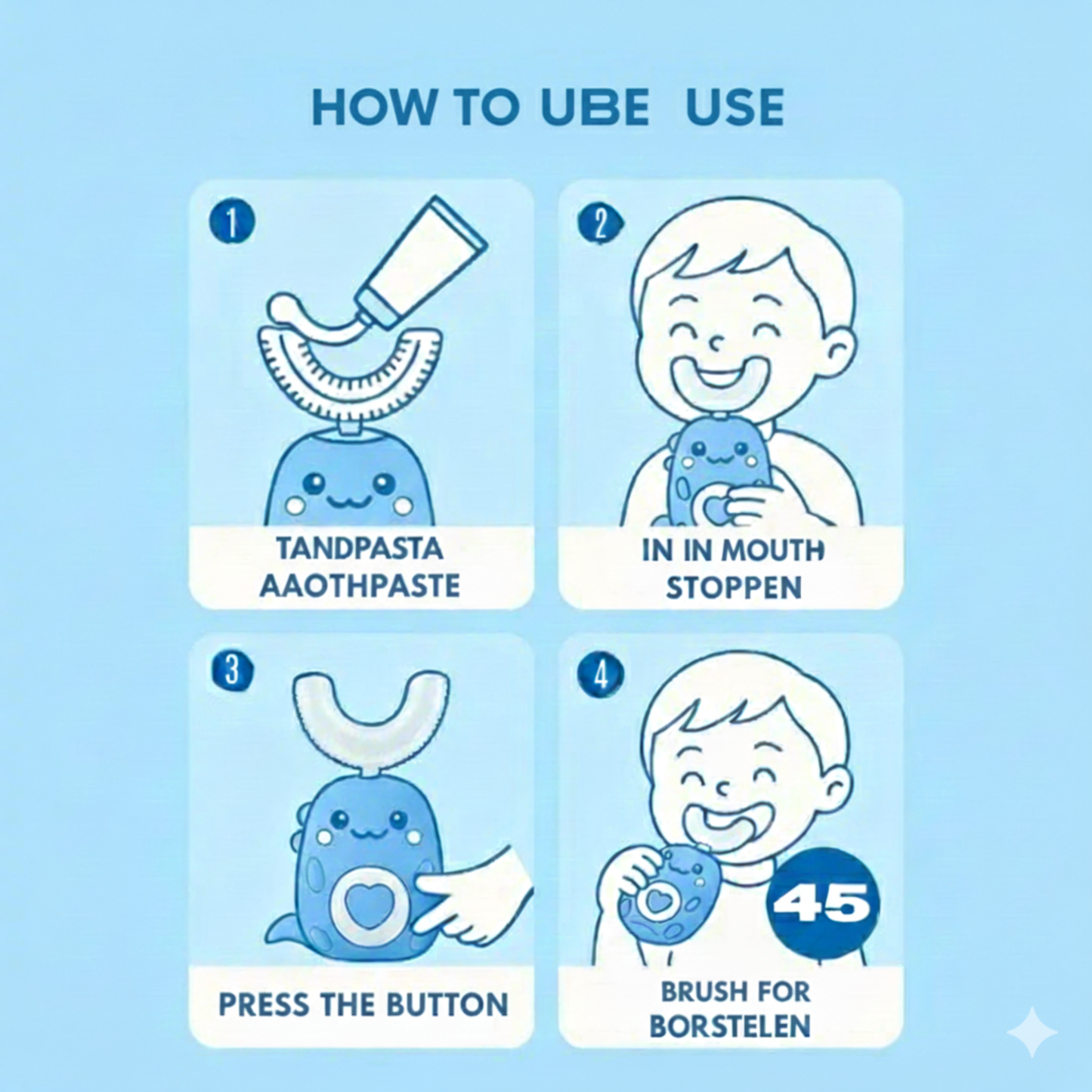 HOW TO UBE USE

1

TANDPASTA AAOTHPASTE

2

IN IN MOUTH STOPPEN

3

PRESS THE BUTTON

4

45

BRUSH FOR BORSTELEN