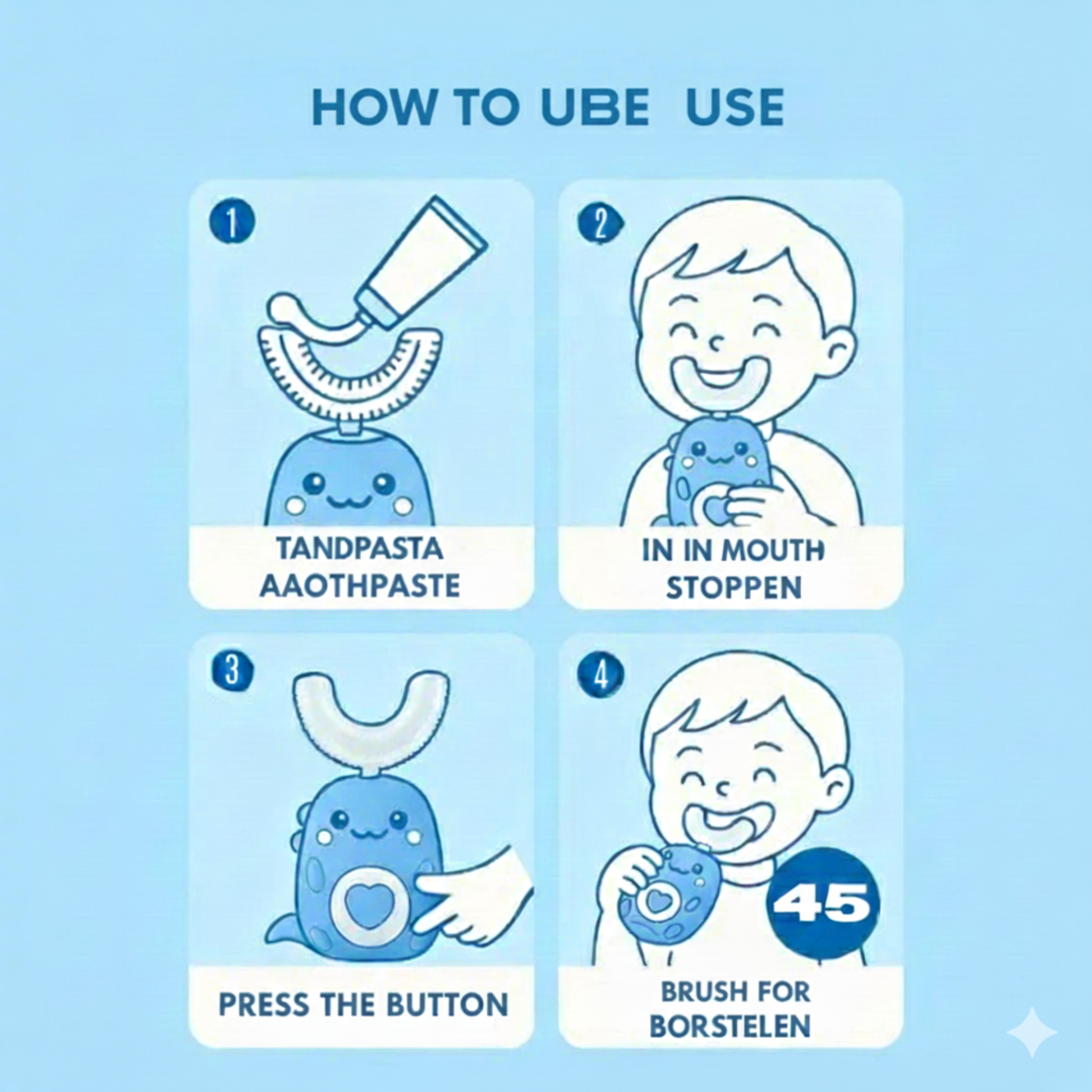 HOW TO UBE USE

1

TANDPASTA AAOTHPASTE

2

IN IN MOUTH STOPPEN

3

PRESS THE BUTTON

4

45

BRUSH FOR BORSTELEN